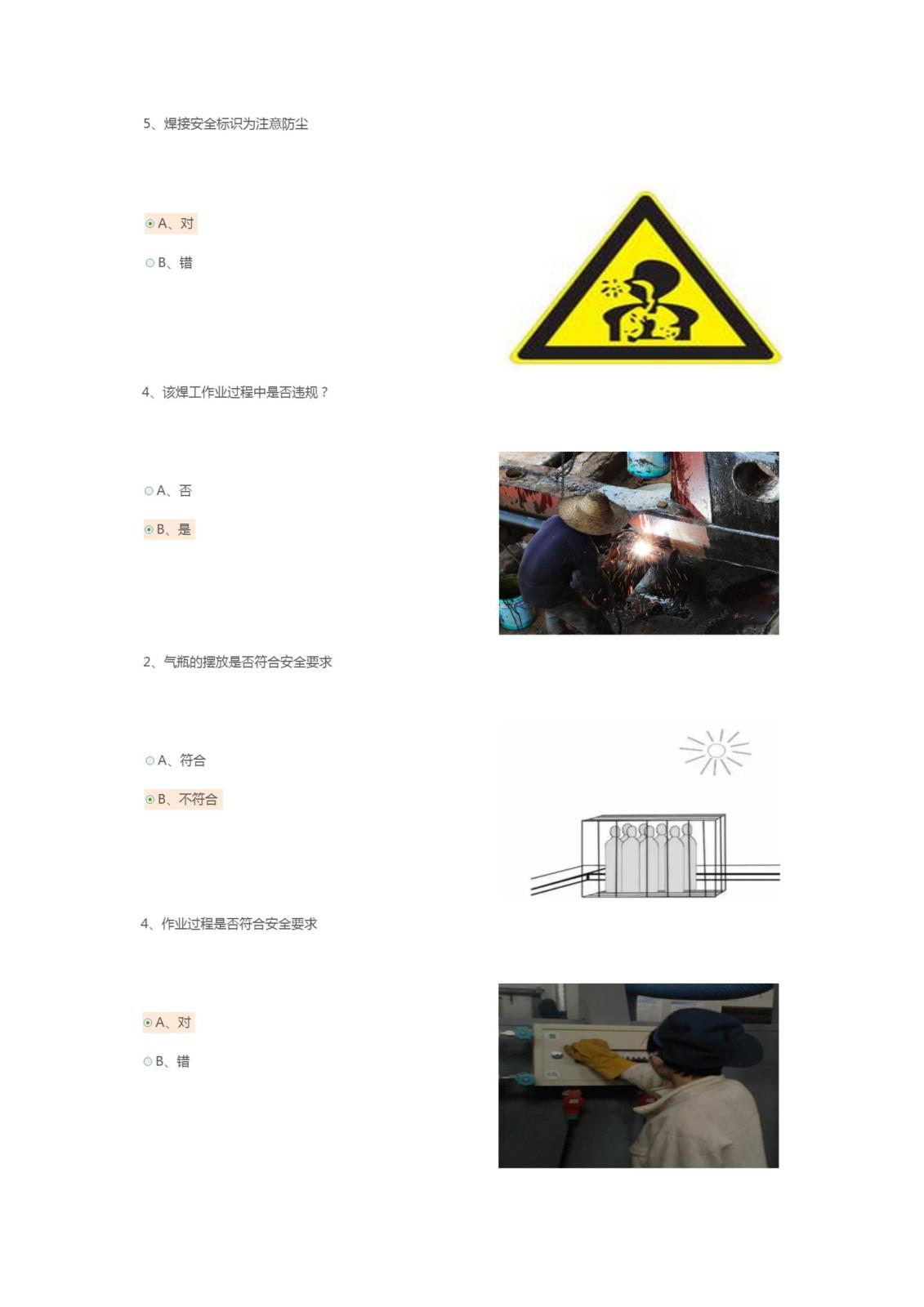 5、焊接安全标识为注意防尘

A、对

B、错

4、该焊工作业过程中是否违规？

A、否

B、是

2、气瓶的摆放是否符合安全要求

A、符合

B、不符合

4、作业过程是否符合安全要求

A、对

B、错