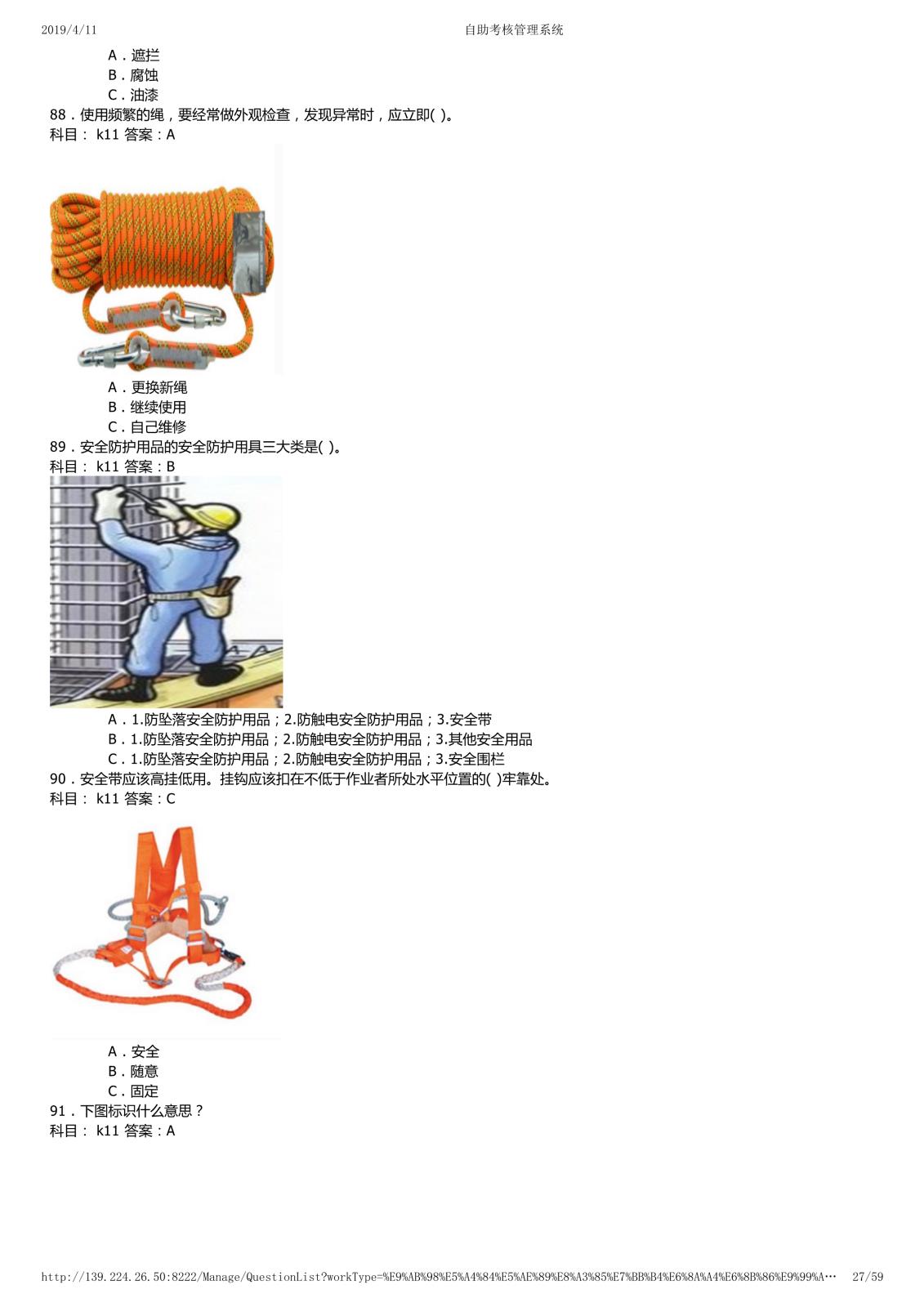 2019/4/11 自助考核管理系统

A．遮拦
B．腐蚀
C．油漆
88．使用频繁的绳，要经常做外观检查，发现异常时，应立即( )。
科目： k11 答案：A

A．更换新绳
B．继续使用
C．自己维修
89．安全防护用品的安全防护用具三大类是( )。
科目： k11 答案：B

A．1.防坠落安全防护用品；2.防触电安全防护用品；3.安全带
B．1.防坠落安全防护用品；2.防触电安全防护用品；3.其他安全用品
C．1.防坠落安全防护用品；2.防触电安全防护用品；3.安全围栏
90．安全带应该高挂低用。挂钩应该扣在不低于作业者所处水平位置的( )牢靠处。
科目： k11 答案：C

A．安全
B．随意
C．固定
91．下图标识什么意思？
科目： k11 答案：A

http://139.224.26.50:8222/Manage/QuestionList?workType=%E9%AB%98%E5%A4%84%E5%AE%89%E8%A3%85%E7%BB%B4%E6%8A%A4%E6%8B%86%E9%99%A… 27/59