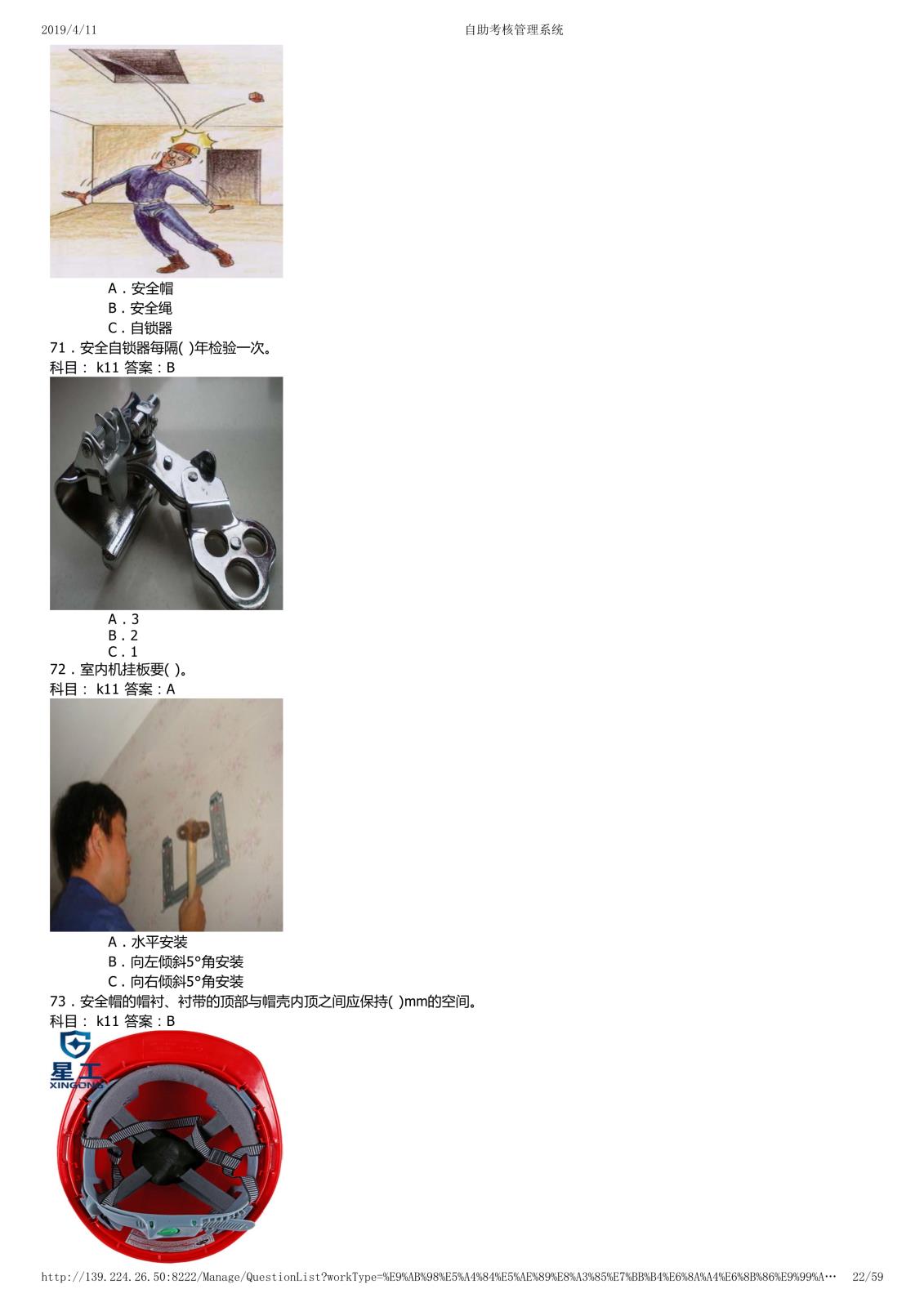 2019/4/11 自助考核管理系统

A．安全帽
B．安全绳
C．自锁器

71．安全自锁器每隔( )年检验一次。
科目： k11 答案：B

A．3
B．2
C．1

72．室内机挂板要( )。
科目： k11 答案：A

A．水平安装
B．向左倾斜5°角安装
C．向右倾斜5°角安装

73．安全帽的帽衬、衬带的顶部与帽壳内顶之间应保持( )mm的空间。
科目： k11 答案：B

星工
XINGONG

http://139.224.26.50:8222/Manage/QuestionList?workType=%E9%AB%98%E5%A4%84%E5%AE%89%E8%A3%85%E7%BB%B4%E6%8A%A4%E6%8B%86%E9%99%A… 22/59