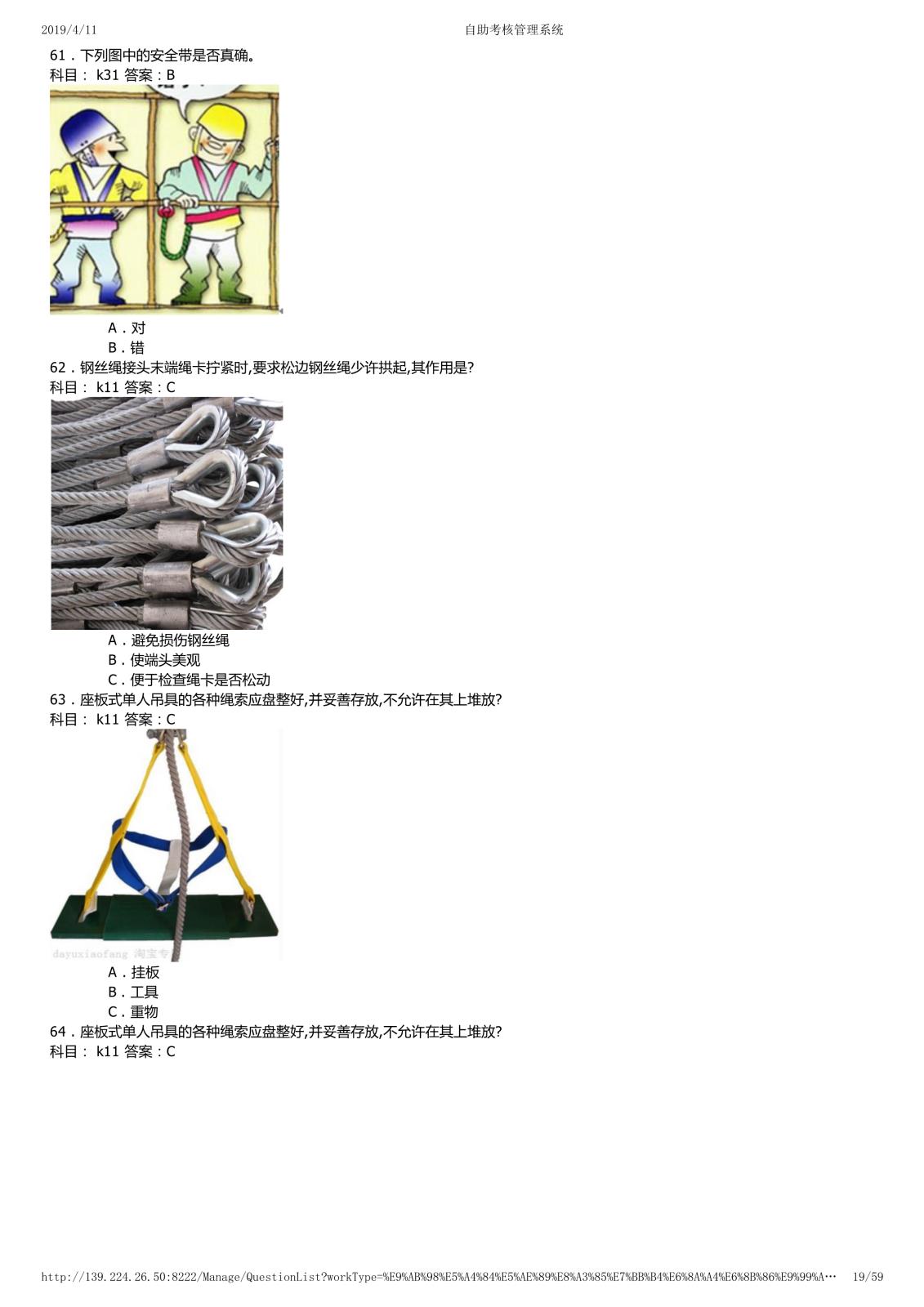 2019/4/11 自助考核管理系统

61．下列图中的安全带是否真确。
科目： k31 答案：B

A．对
B．错

62．钢丝绳接头末端绳卡拧紧时,要求松边钢丝绳少许拱起,其作用是?
科目： k11 答案：C

A．避免损伤钢丝绳
B．使端头美观
C．便于检查绳卡是否松动

63．座板式单人吊具的各种绳索应盘整好,并妥善存放,不允许在其上堆放?
科目： k11 答案：C

dayuxiaofang 淘宝专

A．挂板
B．工具
C．重物

64．座板式单人吊具的各种绳索应盘整好,并妥善存放,不允许在其上堆放?
科目： k11 答案：C

http://139.224.26.50:8222/Manage/QuestionList?workType=%E9%AB%98%E5%A4%84%E5%AE%89%E8%A3%85%E7%BB%B4%E6%8A%A4%E6%8B%86%E9%99%A… 19/59